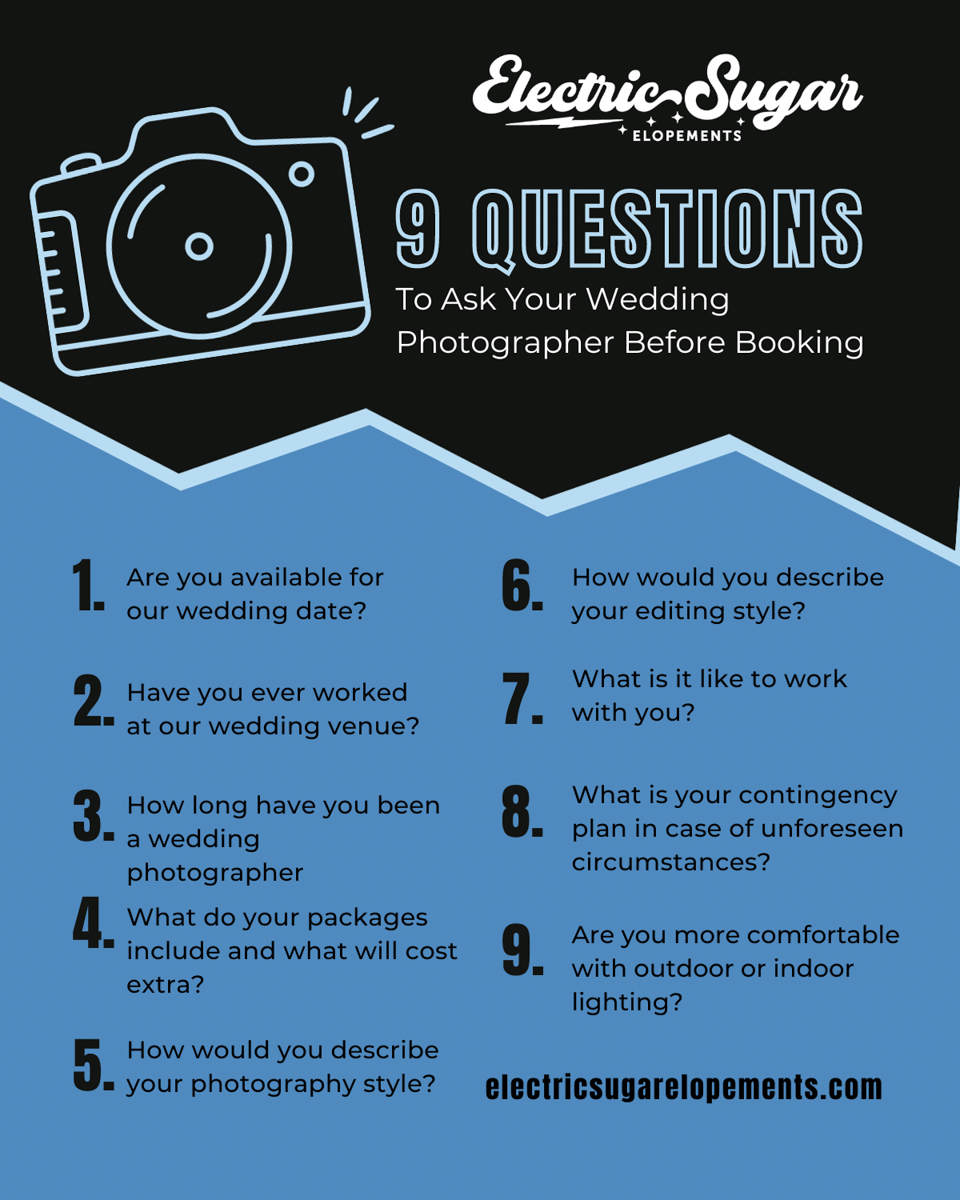 Electric Sugar
ELOPEMENTS

9 QUESTIONS
To Ask Your Wedding Photographer Before Booking

1. Are you available for our wedding date?

2. Have you ever worked at our wedding venue?

3. How long have you been a wedding photographer

4. What do your packages include and what will cost extra?

5. How would you describe your photography style?

6. How would you describe your editing style?

7. What is it like to work with you?

8. What is your contingency plan in case of unforeseen circumstances?

9. Are you more comfortable with outdoor or indoor lighting?

electricsugarelopements.com